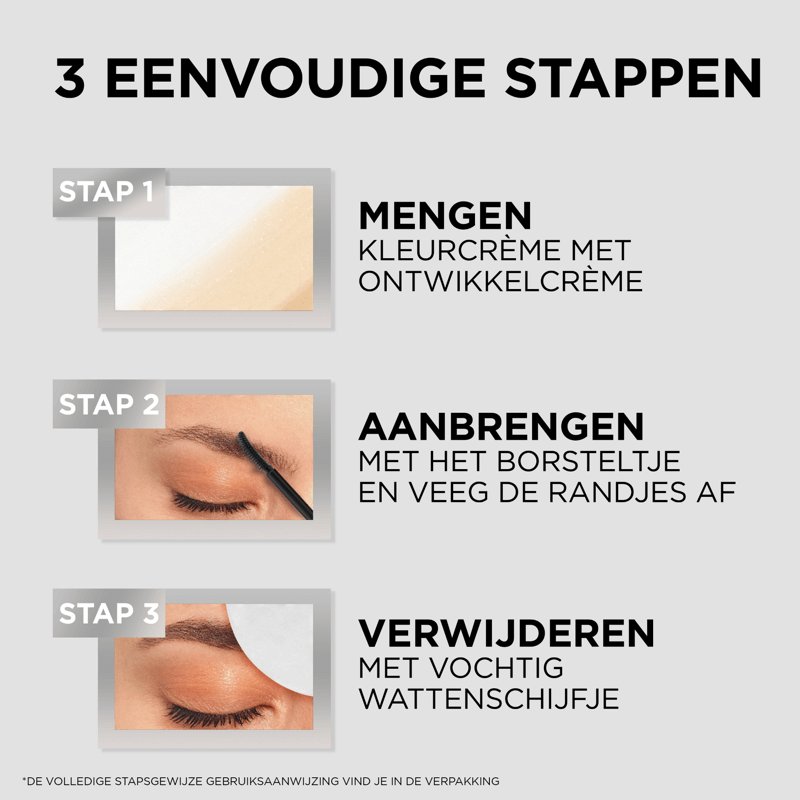 3 EENVOUDIGE STAPPEN

STAP 1

MENGEN
KLEURCRÈME MET ONTWIKKELCRÈME

STAP 2

AANBRENGEN
MET HET BORSTELTJE EN VEEG DE RANDJES AF

STAP 3

VERWIJDEREN
MET VOCHTIG WATTENSCHIJFJE

*DE VOLLEDIGE STAPSGEWIJZE GEBRUIKSAANWIJZING VIND JE IN DE VERPAKKING